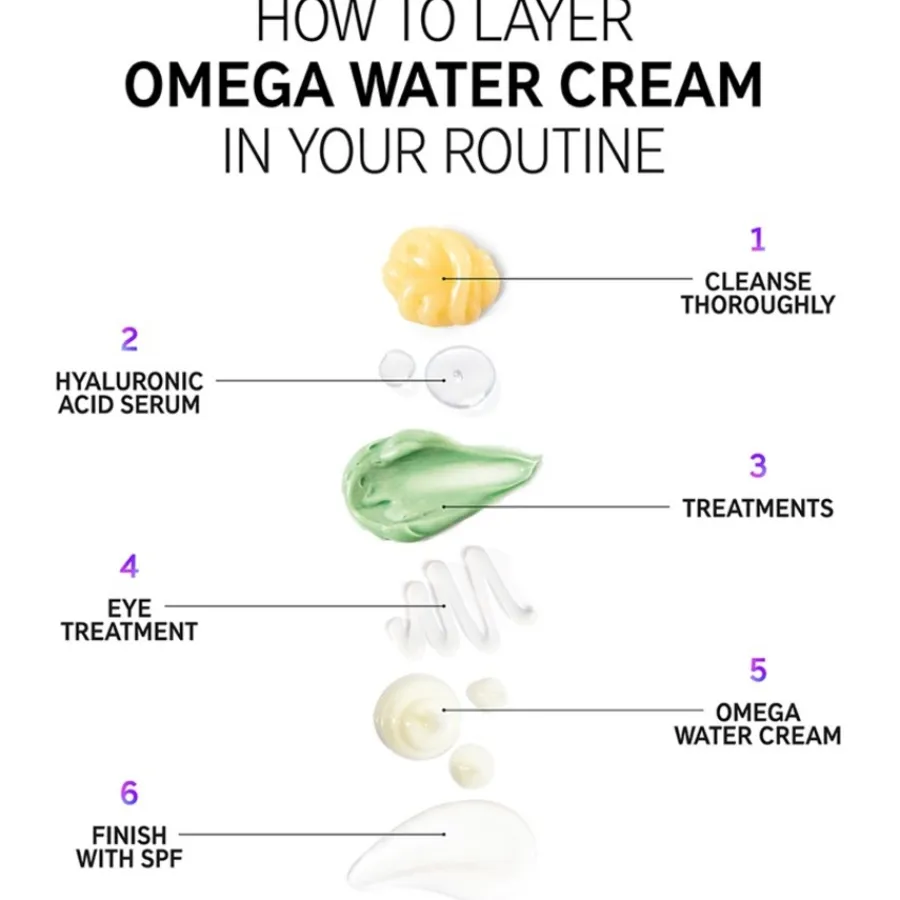 HOW TO LAYER
OMEGA WATER CREAM
IN YOUR ROUTINE

1
CLEANSE THOROUGHLY

2
HYALURONIC ACID SERUM

3
TREATMENTS

4
EYE TREATMENT

5
OMEGA WATER CREAM

6
FINISH WITH SPF