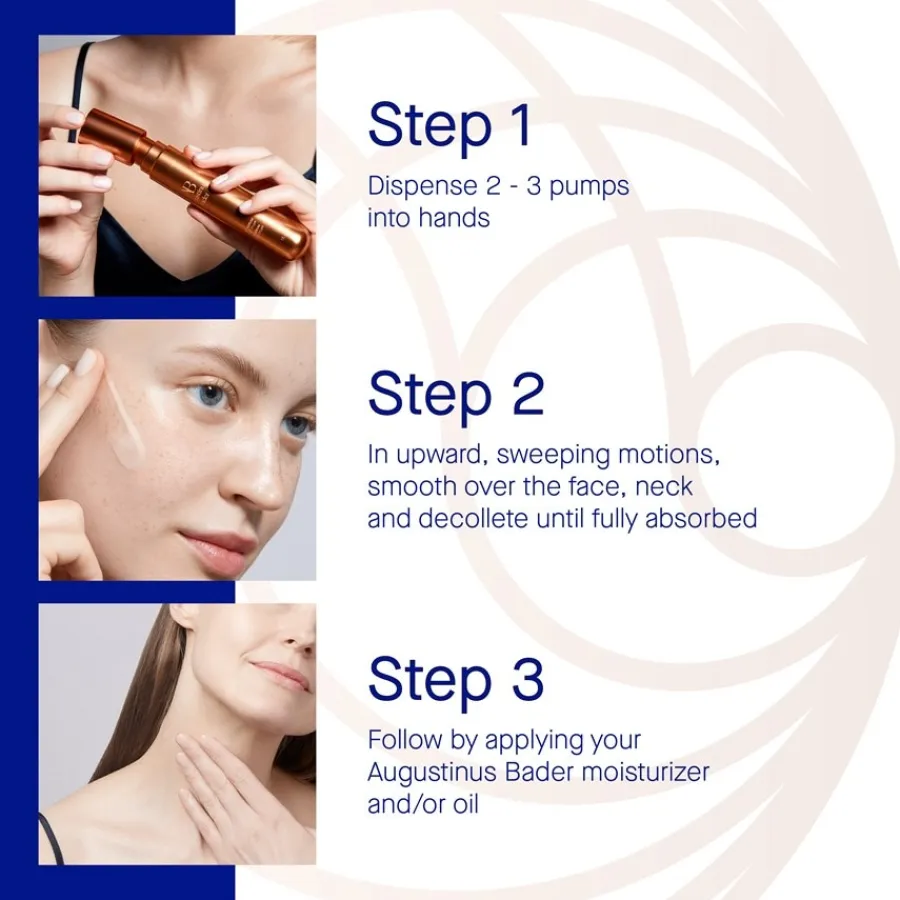 Step 1

Dispense 2 - 3 pumps into hands

Step 2

In upward, sweeping motions, smooth over the face, neck and decollete until fully absorbed

Step 3

Follow by applying your Augustinus Bader moisturizer and/or oil