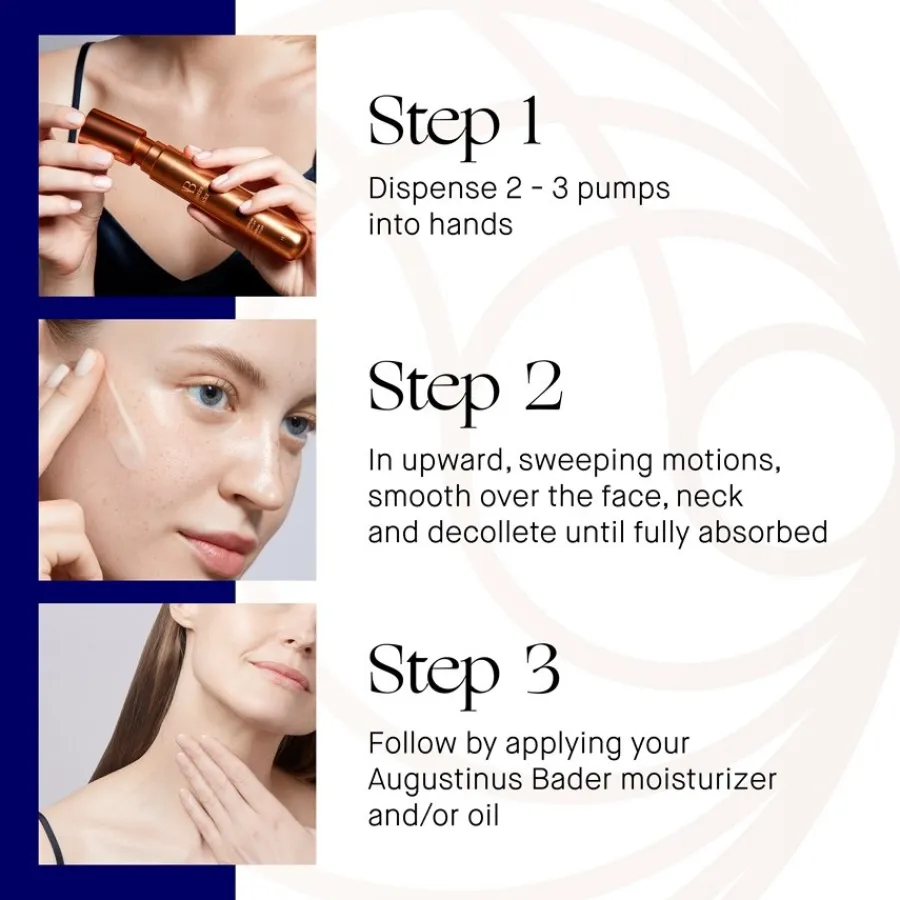 Step 1
Dispense 2 - 3 pumps into hands

Step 2
In upward, sweeping motions, smooth over the face, neck and decollete until fully absorbed

Step 3
Follow by applying your Augustinus Bader moisturizer and/or oil